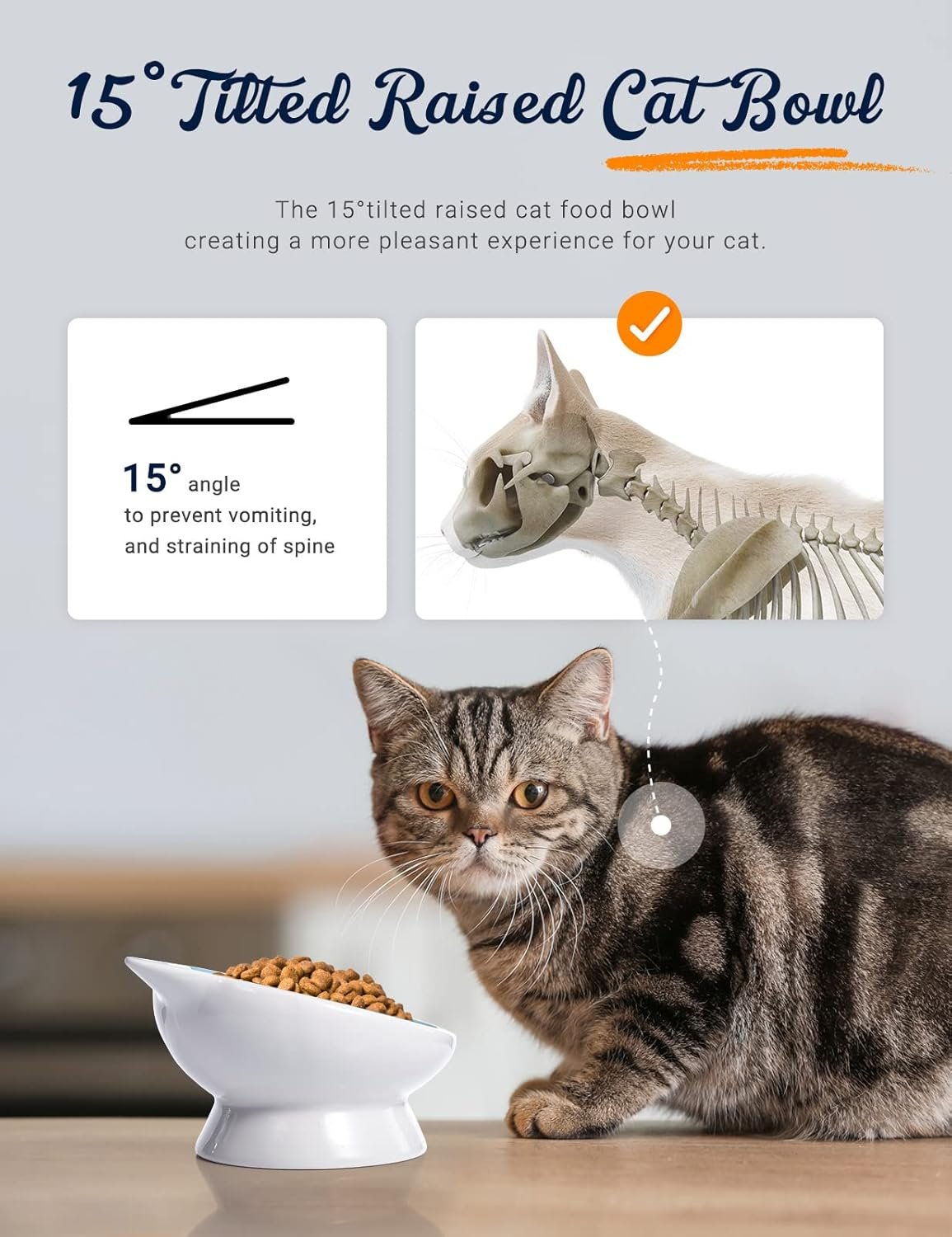 15° Tilted Raised Cat Bowl

The 15°tilted raised cat food bowl creating a more pleasant experience for your cat.

15° angle
to prevent vomiting, and straining of spine