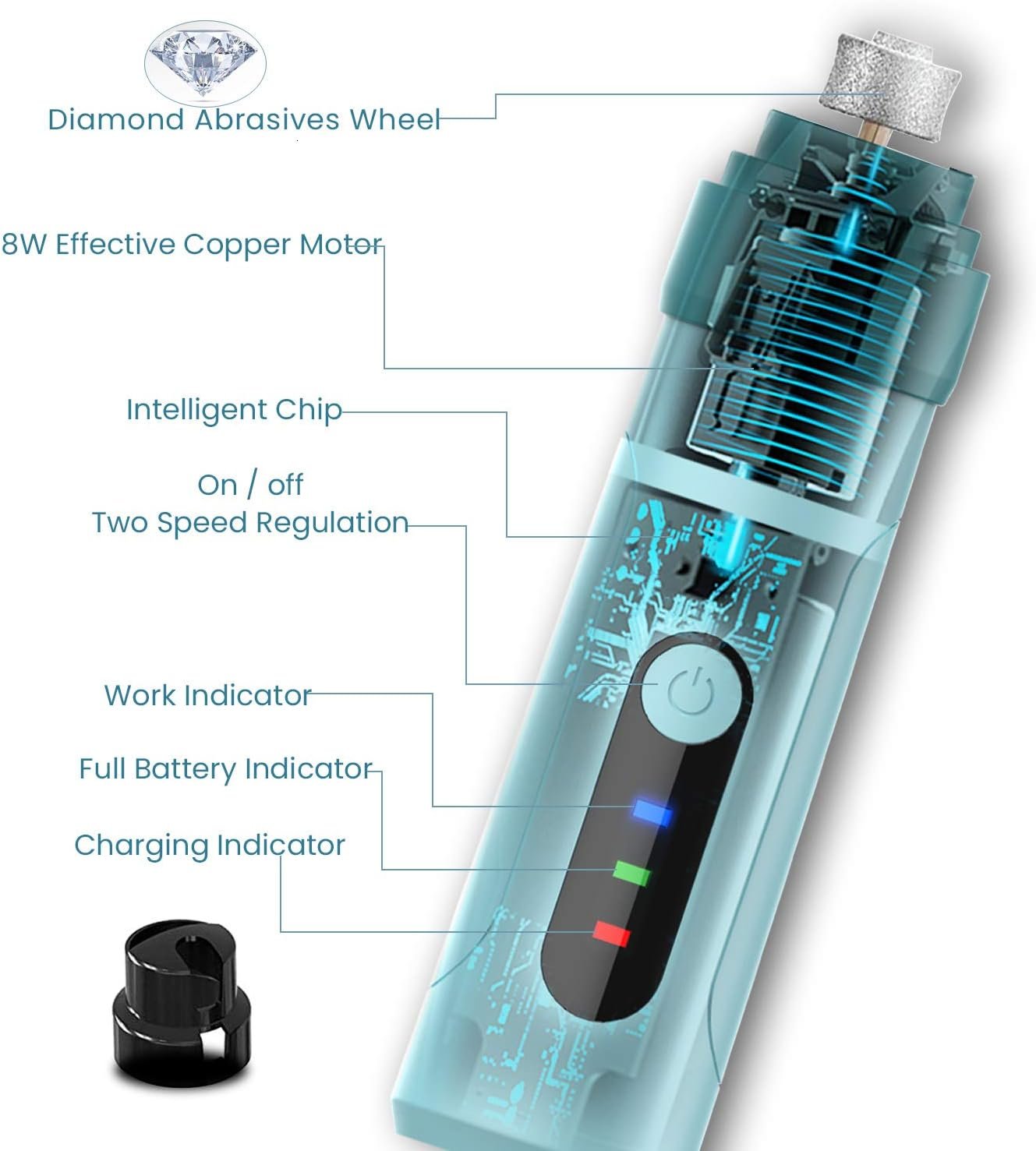 Diamond Abrasives Wheel

8W Effective Copper Motor

Intelligent Chip

On / off
Two Speed Regulation

Work Indicator

Full Battery Indicator

Charging Indicator